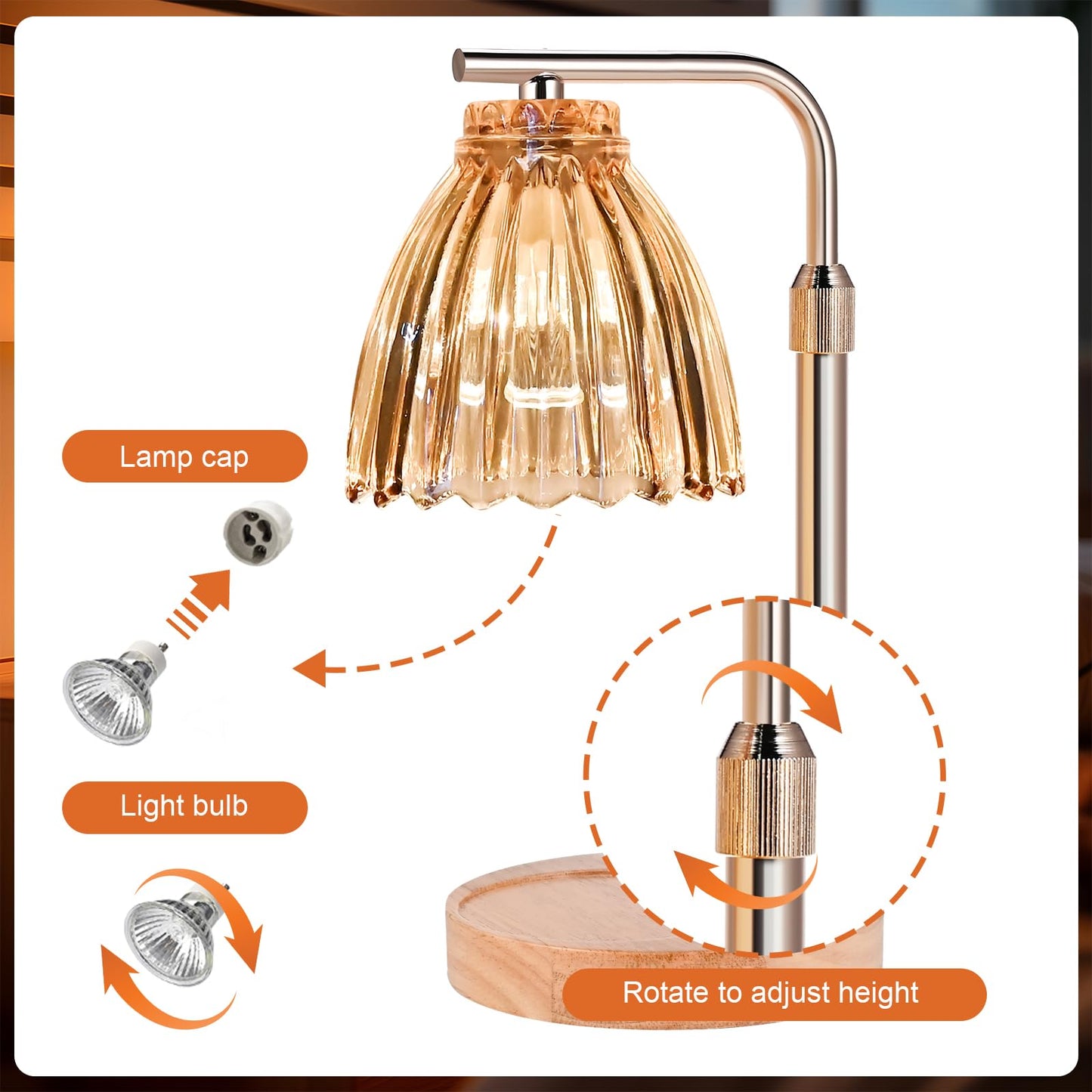 Lamp cap

Light bulb

Rotate to adjust height